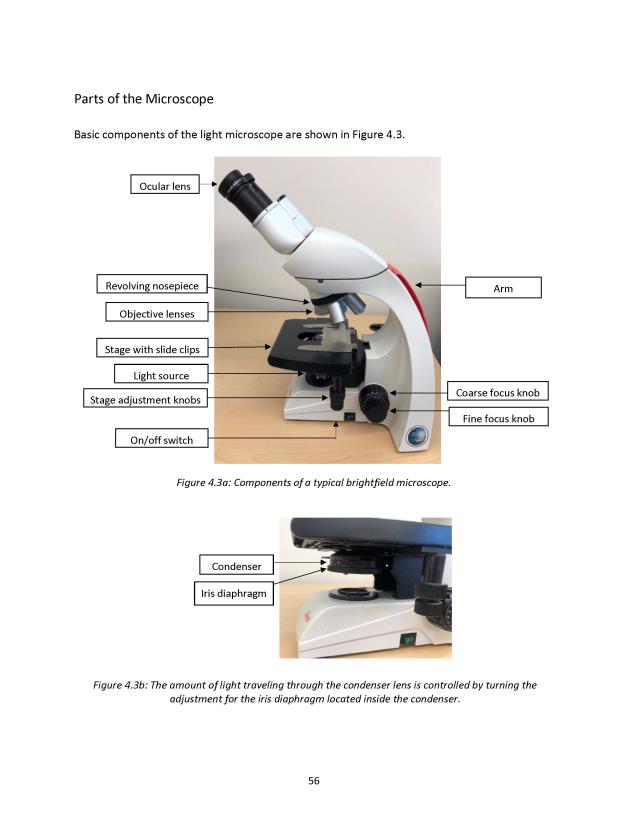 Parts of the Microscope

Basic components of the light microscope are shown in Figure 4.3.

Ocular lens

Revolving nosepiece

Objective lenses

Stage with slide clips

Light source

Stage adjustment knobs

On/off switch

Arm

Coarse focus knob

Fine focus knob

Figure 4.3a: Components of a typical brightfield microscope.

Condenser

Iris diaphragm

Figure 4.3b: The amount of light traveling through the condenser lens is controlled by turning the adjustment for the iris diaphragm located inside the condenser.

56