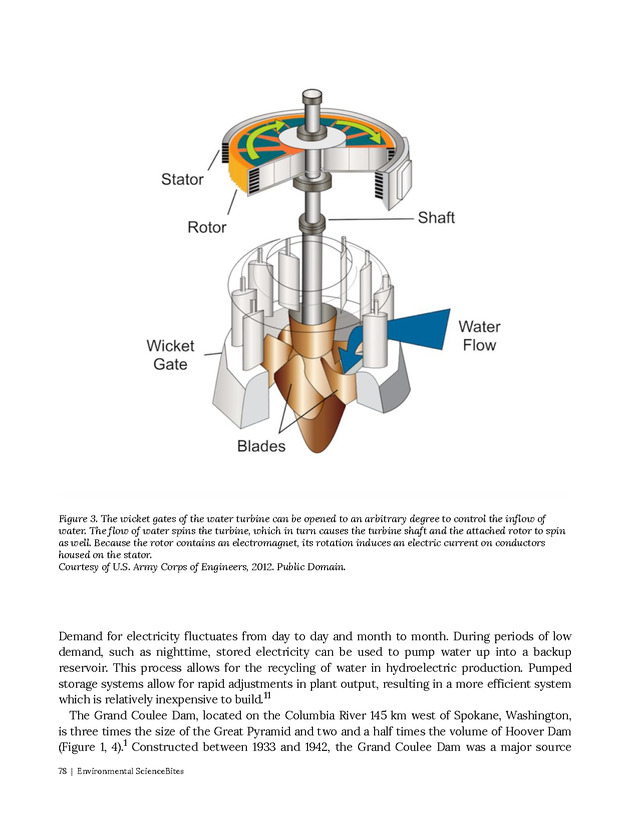 Stator

Rotor

Shaft

Wicket Gate

Water Flow

Blades

Figure 3. The wicket gates of the water turbine can be opened to an arbitrary degree to control the inflow of water. The flow of water spins the turbine, which in turn causes the turbine shaft and the attached rotor to spin as well. Because the rotor contains an electromagnet, its rotation induces an electric current on conductors housed on the stator.
Courtesy of U.S. Army Corps of Engineers, 2012. Public Domain.

Demand for electricity fluctuates from day to day and month to month. During periods of low demand, such as nighttime, stored electricity can be used to pump water up into a backup reservoir. This process allows for the recycling of water in hydroelectric production. Pumped storage systems allow for rapid adjustments in plant output, resulting in a more efficient system which is relatively inexpensive to build.$^{11}$

The Grand Coulee Dam, located on the Columbia River 145 km west of Spokane, Washington, is three times the size of the Great Pyramid and two and a half times the volume of Hoover Dam (Figure 1, 4).$^{1}$ Constructed between 1933 and 1942, the Grand Coulee Dam was a major source

78 | Environmental ScienceBites